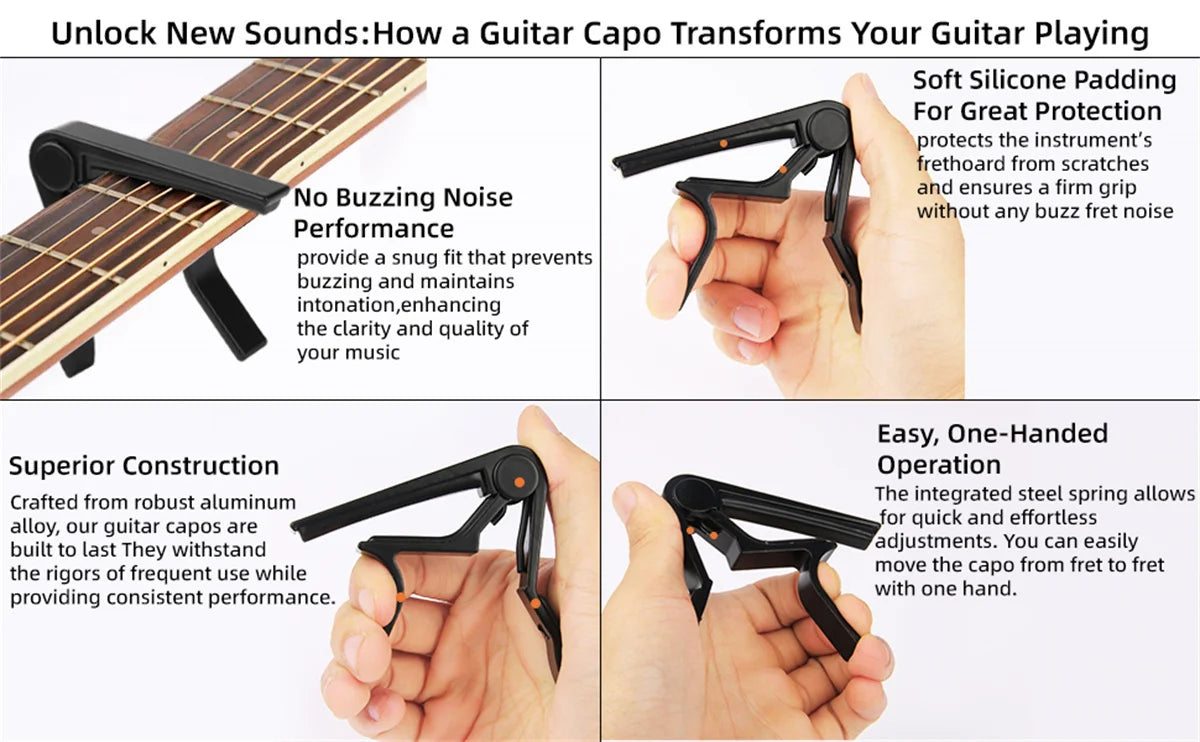 Unlock New Sounds:How a Guitar Capo Transforms Your Guitar Playing

No Buzzing Noise Performance
provide a snug fit that prevents buzzing and maintains intonation,enhancing the clarity and quality of your music

Soft Silicone Padding For Great Protection
protects the instrument's frethoard from scratches and ensures a firm grip without any buzz fret noise

Superior Construction
Crafted from robust aluminum alloy, our guitar capos are built to last They withstand the rigors of frequent use while providing consistent performance.

Easy, One-Handed Operation
The integrated steel spring allows for quick and effortless adjustments. You can easily move the capo from fret to fret with one hand.